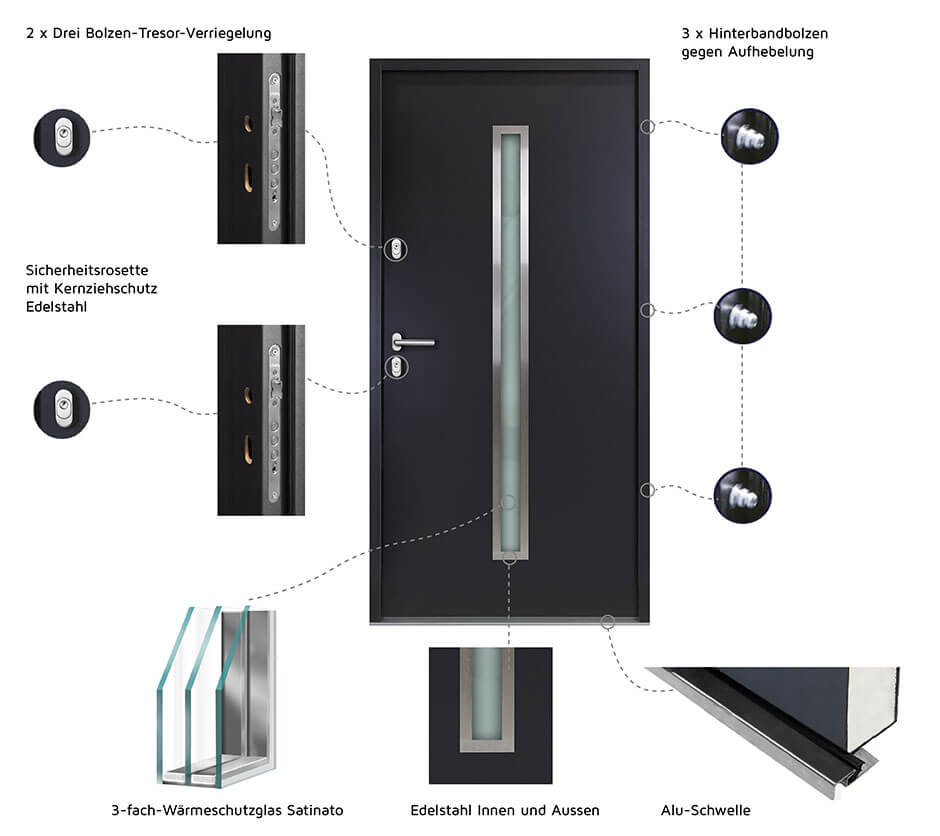 2 x Drei Bolzen-Tresor-Verriegelung

3 x Hinterbandbolzen gegen Aufhebelung

Sicherheitsrosette mit Kernziehschutz Edelstahl

3-fach-Wärmeschutzglas Satinato

Edelstahl Innen und Aussen

Alu-Schwelle